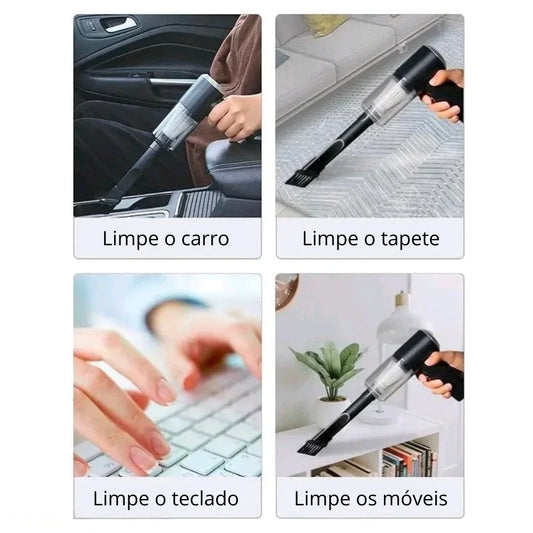 Limpe o carro

Limpe o tapete

Limpe o teclado

Limpe os móveis